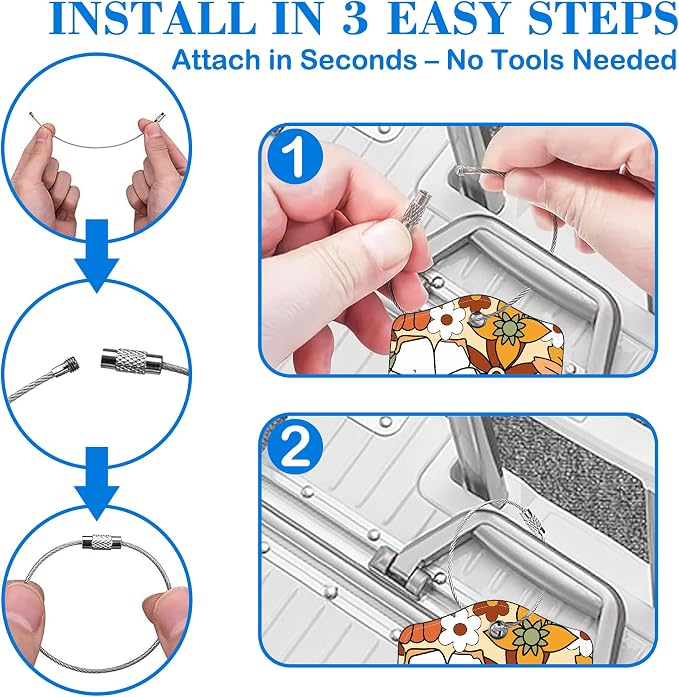 INSTALL IN 3 EASY STEPS
Attach in Seconds – No Tools Needed

1

2