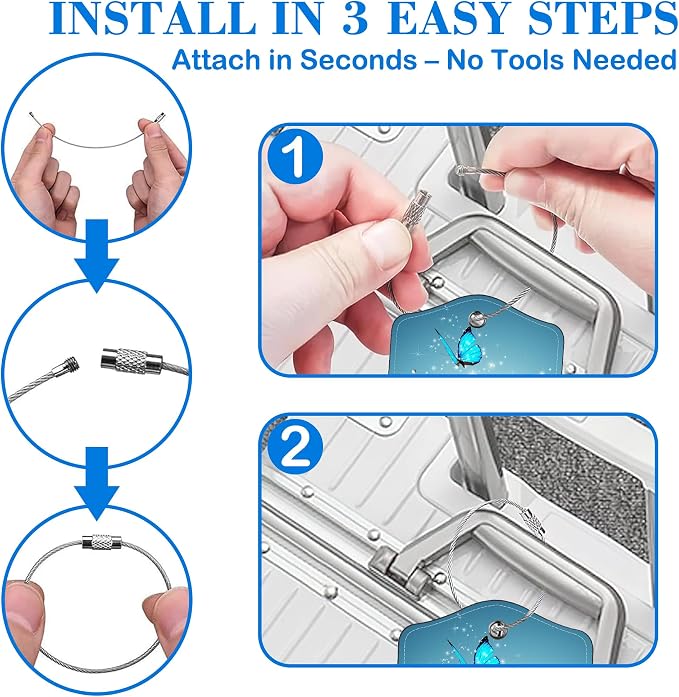 INSTALL IN 3 EASY STEPS
Attach in Seconds – No Tools Needed

1

2